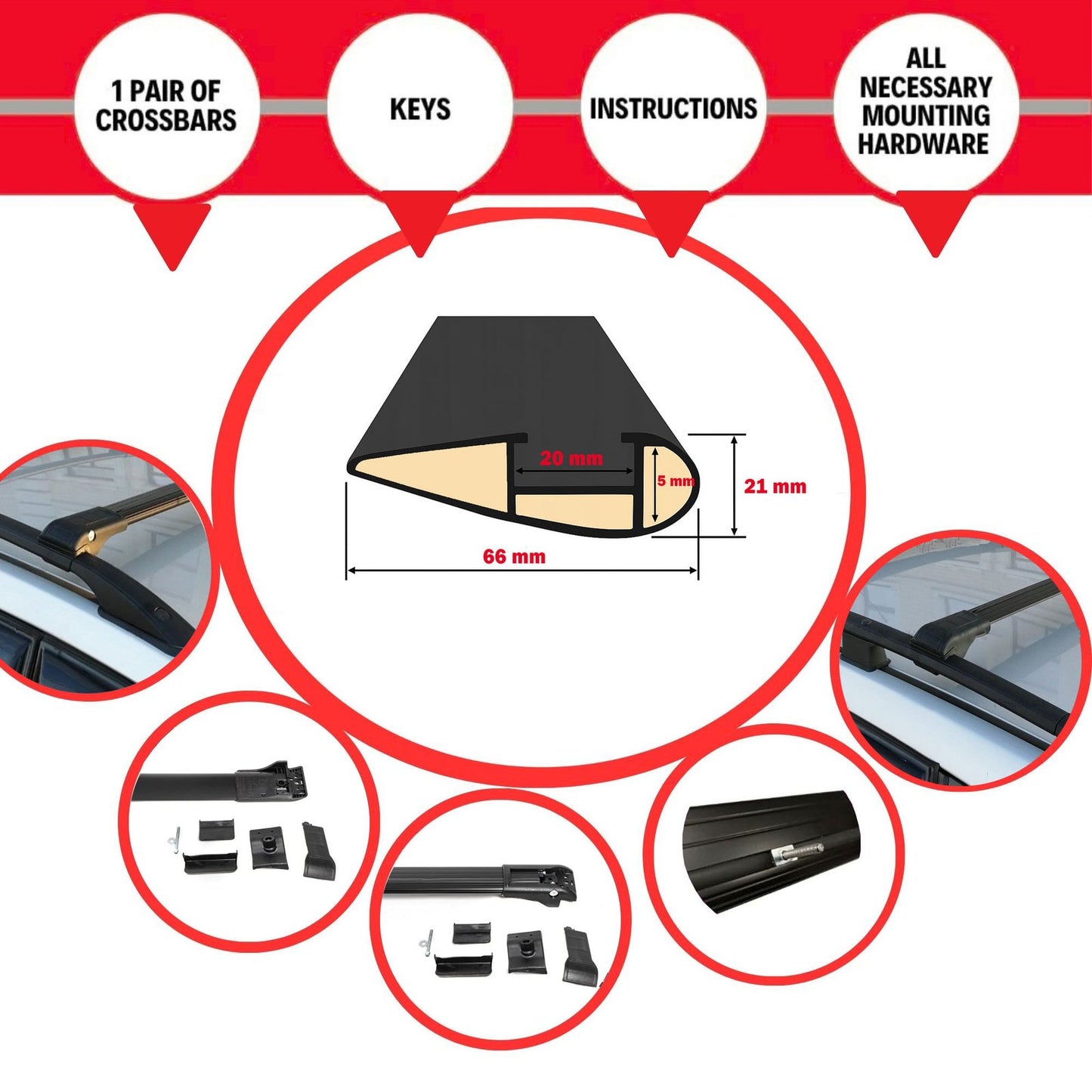 1 PAIR OF CROSSBARS

KEYS

INSTRUCTIONS

ALL NECESSARY MOUNTING HARDWARE

20 mm

5 mm

21 mm

66 mm