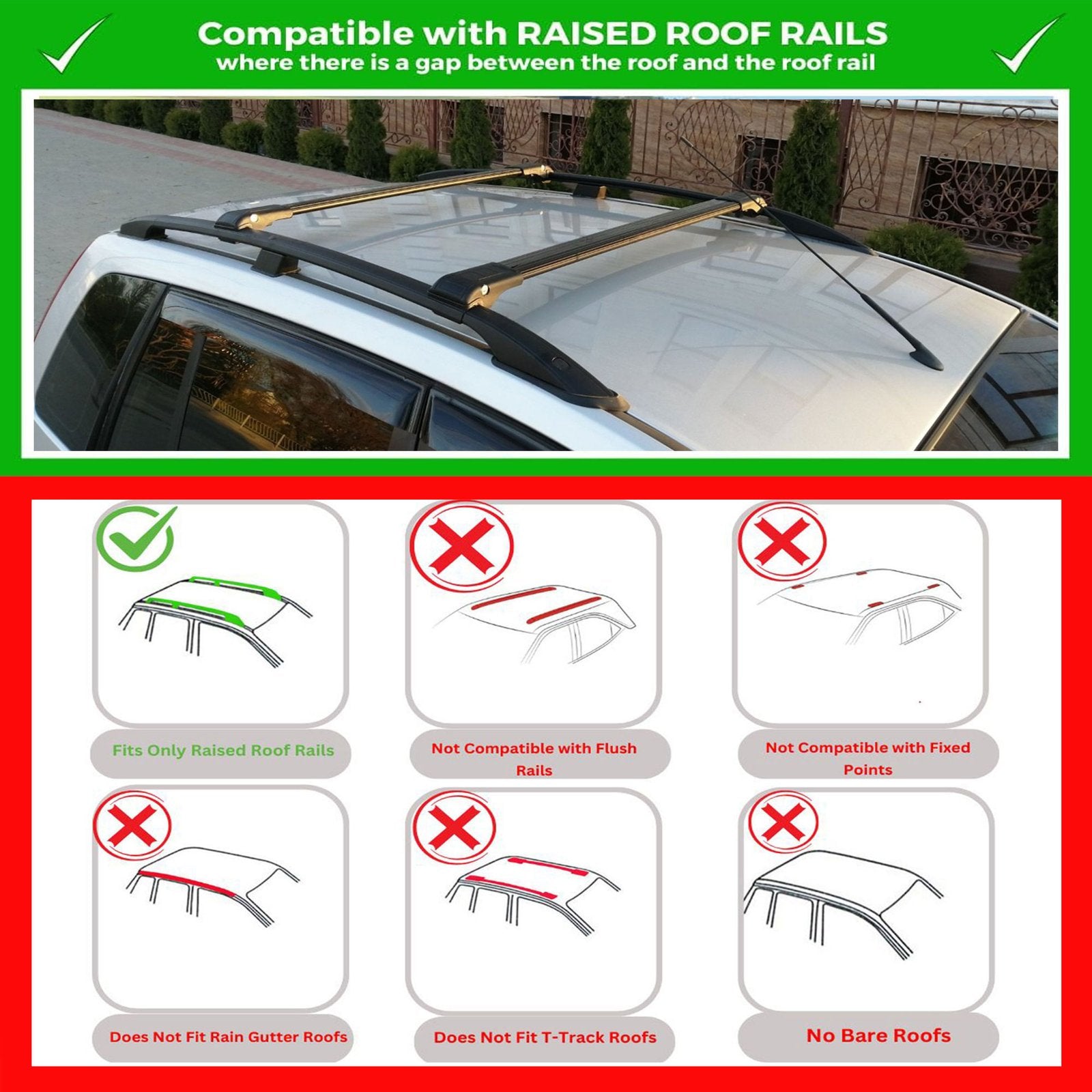 Compatible with RAISED ROOF RAILS
where there is a gap between the roof and the roof rail

Fits Only Raised Roof Rails

Not Compatible with Flush Rails

Not Compatible with Fixed Points

Does Not Fit Rain Gutter Roofs

Does Not Fit T-Track Roofs

No Bare Roofs