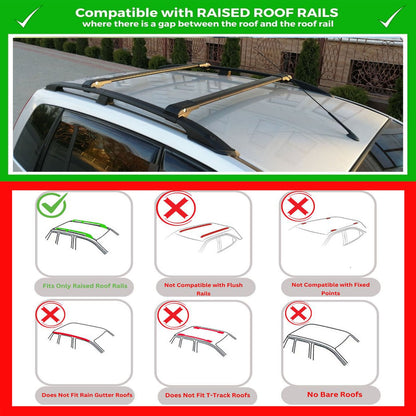 Compatible with RAISED ROOF RAILS
where there is a gap between the roof and the roof rail

Fits Only Raised Roof Rails

Not Compatible with Flush Rails

Not Compatible with Fixed Points

Does Not Fit Rain Gutter Roofs

Does Not Fit T-Track Roofs

No Bare Roofs