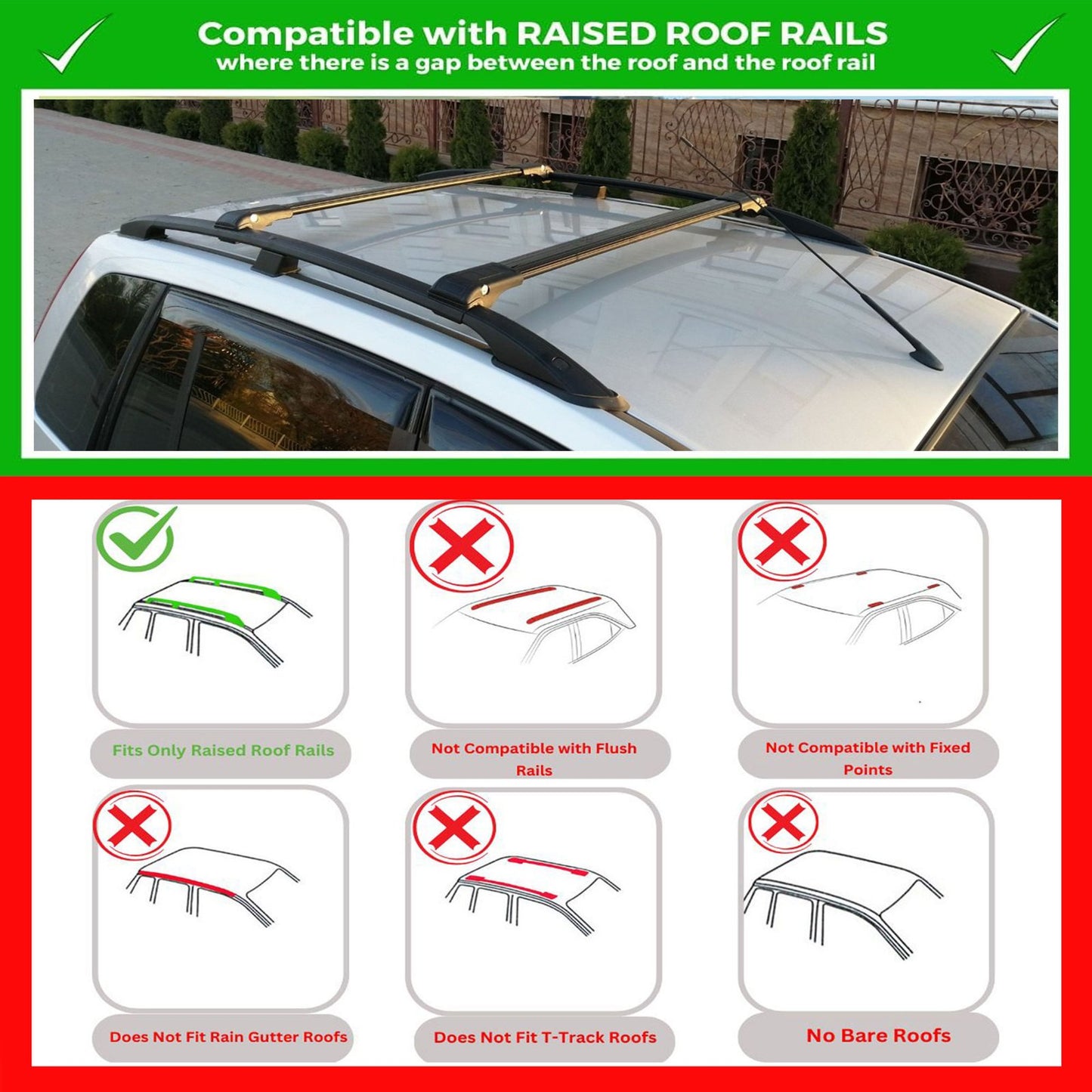 Compatible with RAISED ROOF RAILS
where there is a gap between the roof and the roof rail

Fits Only Raised Roof Rails

Not Compatible with Flush Rails

Not Compatible with Fixed Points

Does Not Fit Rain Gutter Roofs

Does Not Fit T-Track Roofs

No Bare Roofs