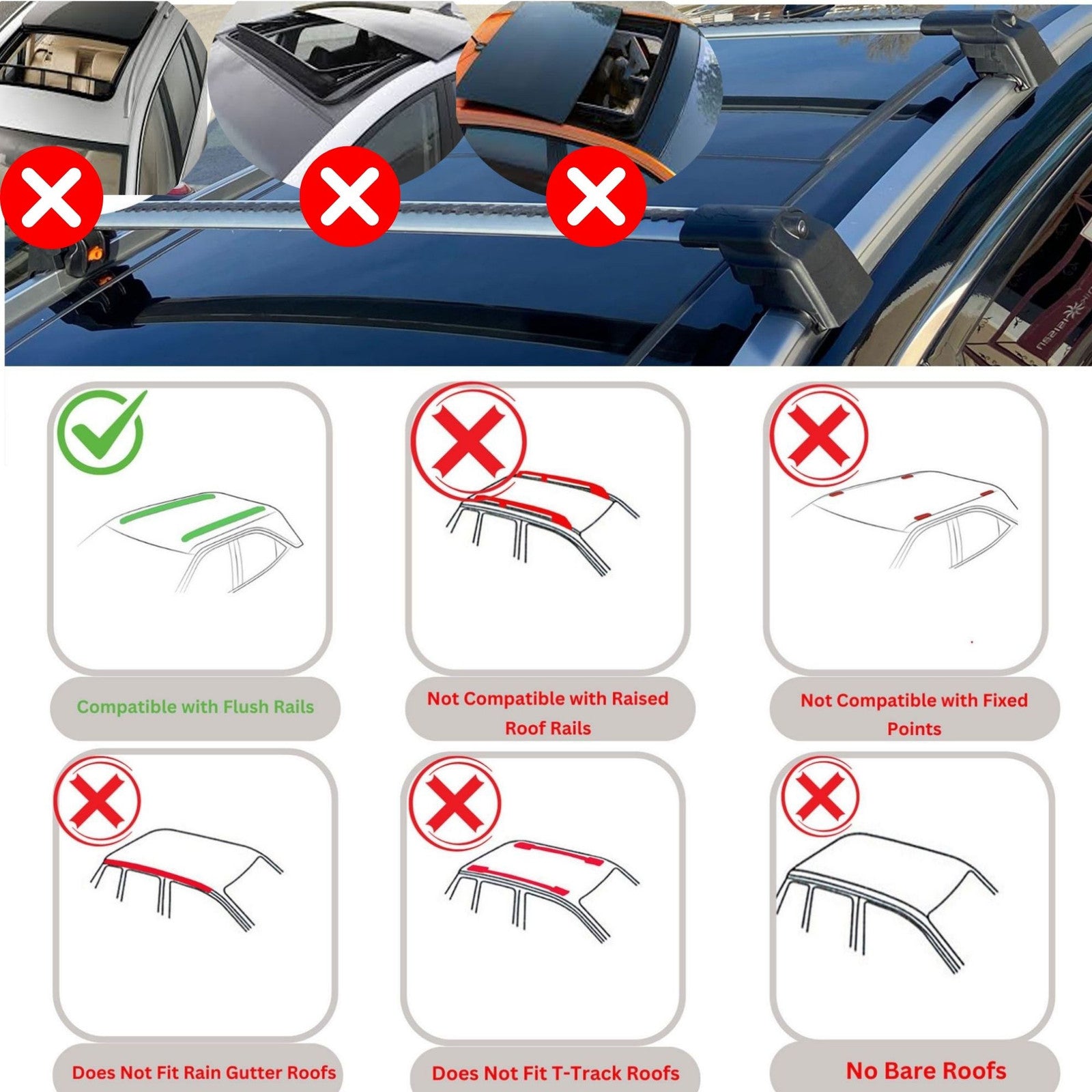 Compatible with Flush Rails

Not Compatible with Raised Roof Rails

Not Compatible with Fixed Points

Does Not Fit Rain Gutter Roofs

Does Not Fit T-Track Roofs

No Bare Roofs