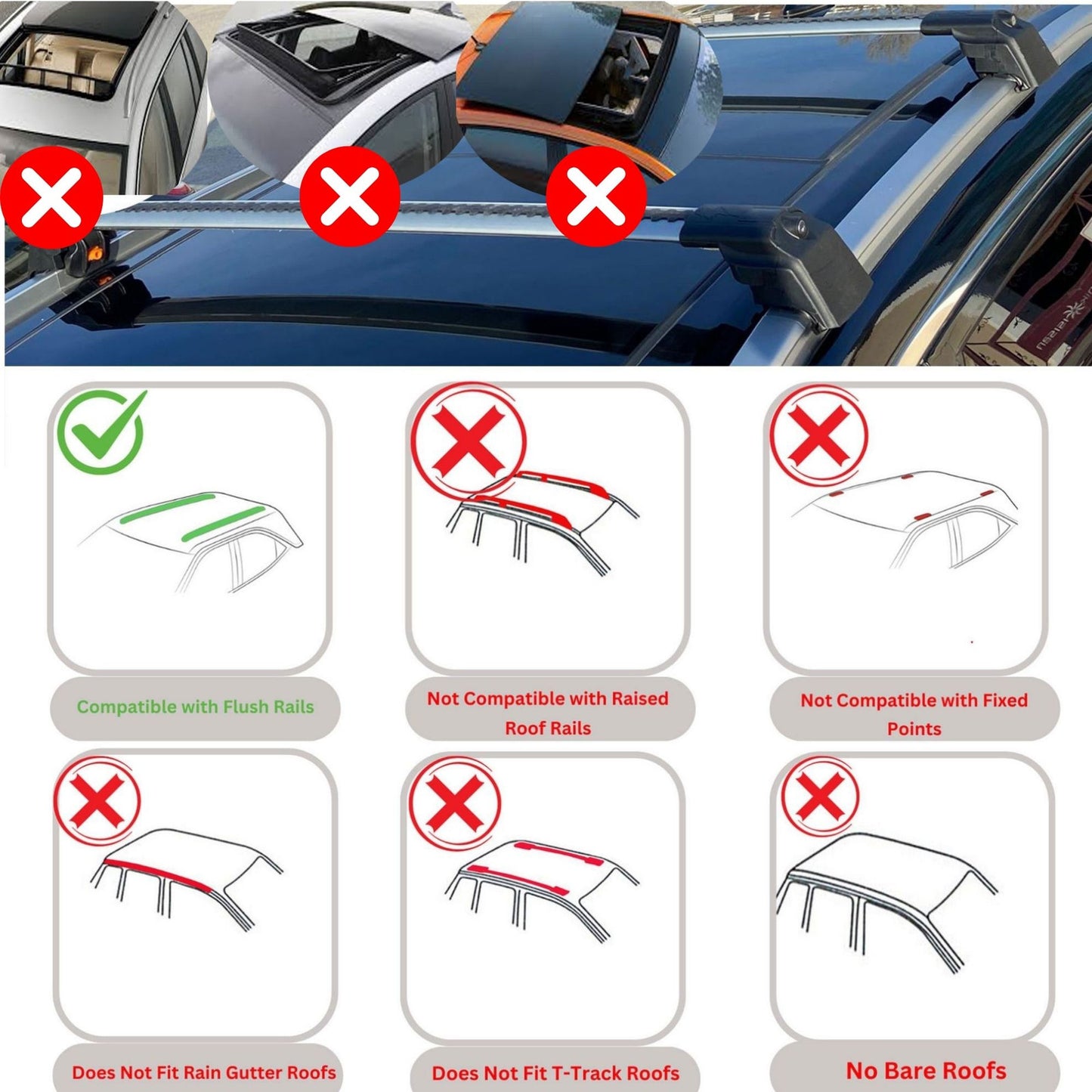 Compatible with Flush Rails

Not Compatible with Raised Roof Rails

Not Compatible with Fixed Points

Does Not Fit Rain Gutter Roofs

Does Not Fit T-Track Roofs

No Bare Roofs