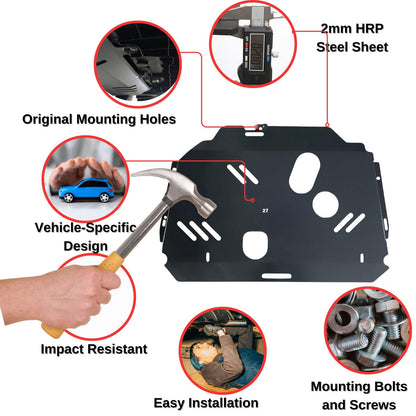 2mm HRP Steel Sheet

Original Mounting Holes

Vehicle-Specific Design

27

Impact Resistant

Easy Installation

Mounting Bolts and Screws