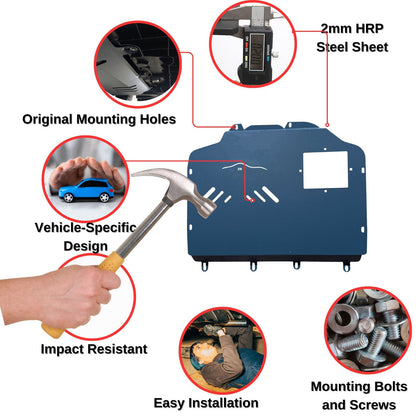 2mm HRP
Steel Sheet

Original Mounting Holes

Vehicle-Specific
Design

Impact Resistant

Easy Installation

Mounting Bolts
and Screws