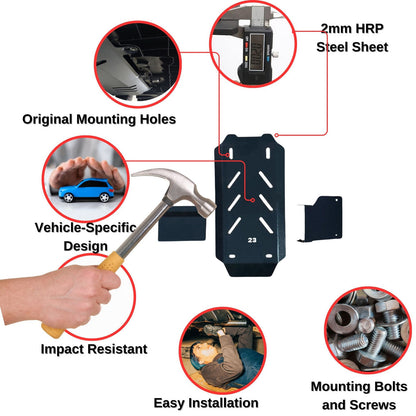 2mm HRP Steel Sheet

Original Mounting Holes

Vehicle-Specific Design

23

Impact Resistant

Easy Installation

Mounting Bolts and Screws