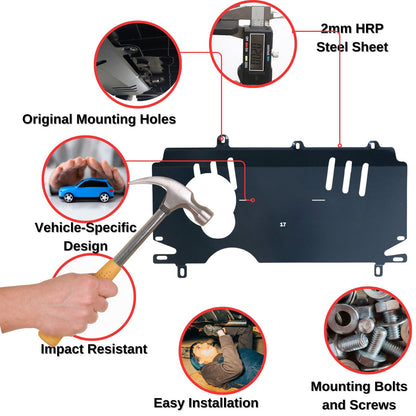 2mm HRP
Steel Sheet

Original Mounting Holes

Vehicle-Specific
Design

17

Impact Resistant

Easy Installation

Mounting Bolts
and Screws