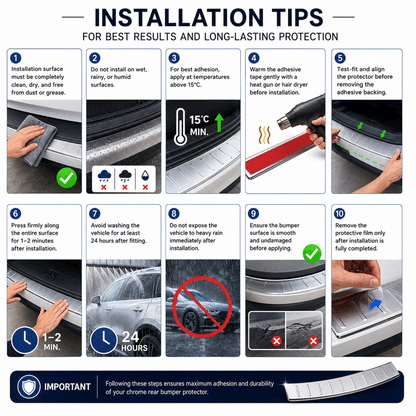 INSTALLATION TIPS

FOR BEST RESULTS AND LONG-LASTING PROTECTION

1
Installation surface must be completely clean, dry, and free from dust or grease.

2
Do not install on wet, rainy, or humid surfaces.

3
For best adhesion, apply at temperatures above 15°C.

15°C MIN.

4
Warm the adhesive tape gently with a heat gun or hair dryer before installation.

5
Test-fit and align the protector before removing the adhesive backing.

6
Press firmly along the entire surface for 1–2 minutes after installation.

1–2 MIN.

7
Avoid washing the vehicle for at least 24 hours after fitting.

24 HOURS

8
Do not expose the vehicle to heavy rain immediately after installation.

9
Ensure the bumper surface is smooth and undamaged before applying.

10
Remove the protective film only after installation is fully completed.

IMPORTANT

Following these steps ensures maximum adhesion and durability of your chrome rear bumper protector.