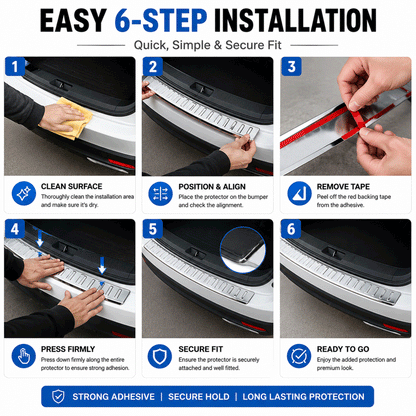 EASY 6-STEP INSTALLATION

Quick, Simple & Secure Fit

1

CLEAN SURFACE
Thoroughly clean the installation area and make sure it's dry.

2

POSITION & ALIGN
Place the protector on the bumper and check the alignment.

3

REMOVE TAPE
Peel off the red backing tape from the adhesive.

4

PRESS FIRMLY
Press down firmly along the entire protector to ensure strong adhesion.

5

SECURE FIT
Ensure the protector is securely attached and well fitted.

6

READY TO GO
Enjoy the added protection and premium look.

STRONG ADHESIVE | SECURE HOLD | LONG LASTING PROTECTION