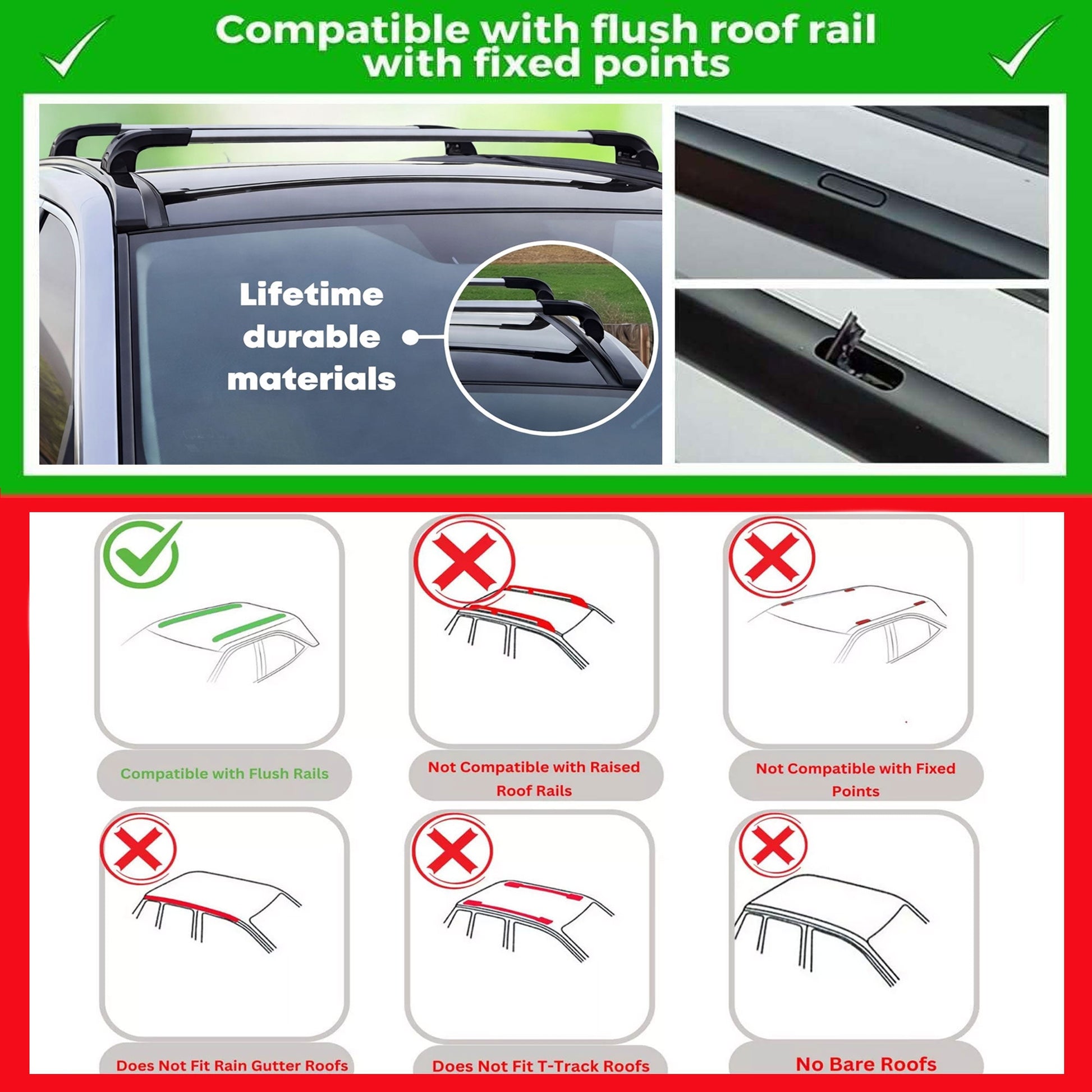 Compatible with flush roof rail with fixed points

Lifetime durable materials

Compatible with Flush Rails

Not Compatible with Raised Roof Rails

Not Compatible with Fixed Points

Does Not Fit Rain Gutter Roofs

Does Not Fit T-Track Roofs

No Bare Roofs