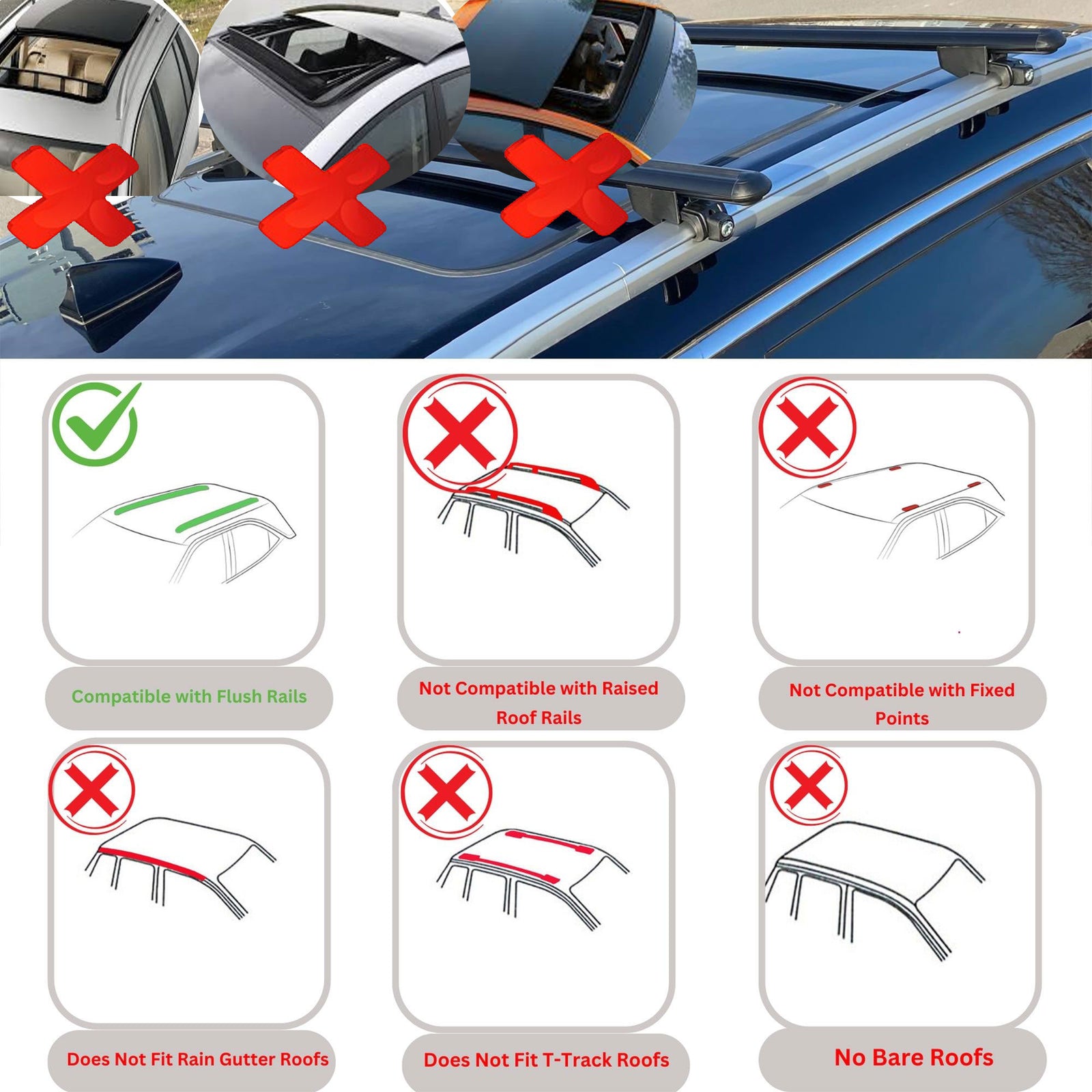 Compatible with Flush Rails

Not Compatible with Raised Roof Rails

Not Compatible with Fixed Points

Does Not Fit Rain Gutter Roofs

Does Not Fit T-Track Roofs

No Bare Roofs