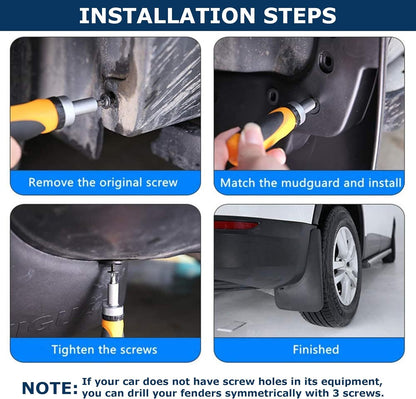 INSTALLATION STEPS

Remove the original screw

Match the mudguard and install

Tighten the screws

Finished

NOTE: If your car does not have screw holes in its equipment, you can drill your fenders symmetrically with 3 screws.