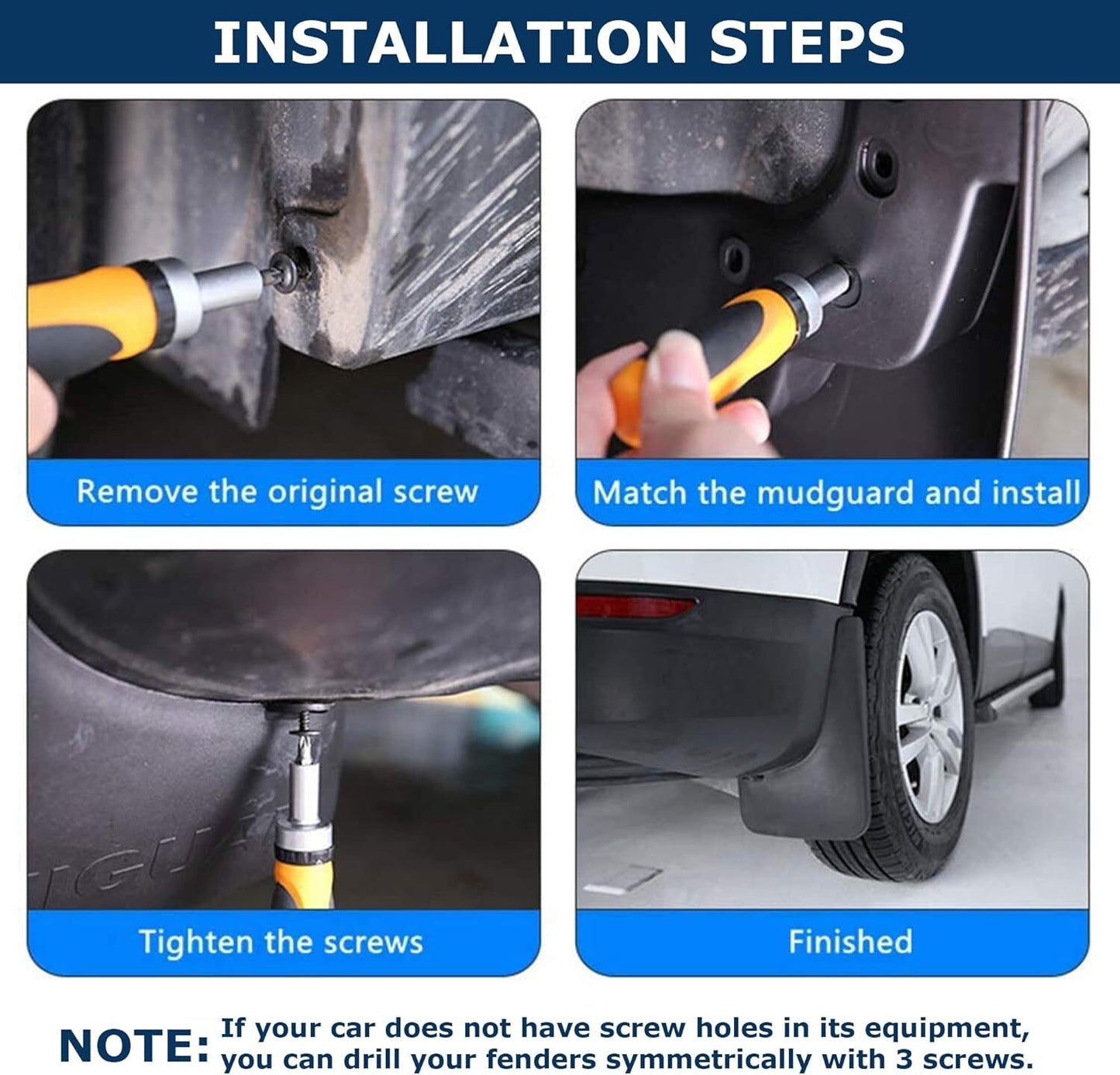 INSTALLATION STEPS

Remove the original screw

Match the mudguard and install

Tighten the screws

Finished

NOTE: If your car does not have screw holes in its equipment, you can drill your fenders symmetrically with 3 screws.