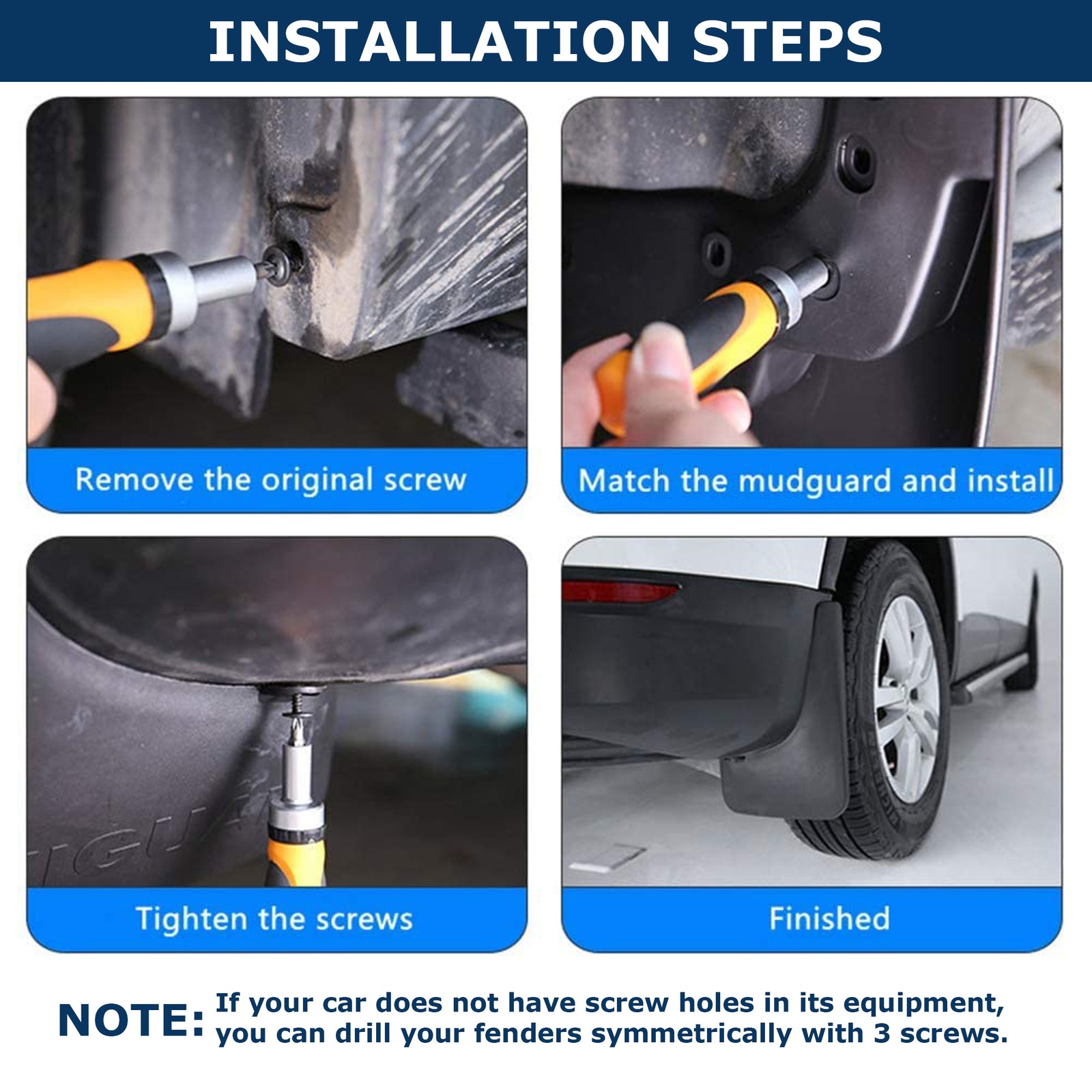 INSTALLATION STEPS

Remove the original screw

Match the mudguard and install

Tighten the screws

Finished

NOTE: If your car does not have screw holes in its equipment, you can drill your fenders symmetrically with 3 screws.