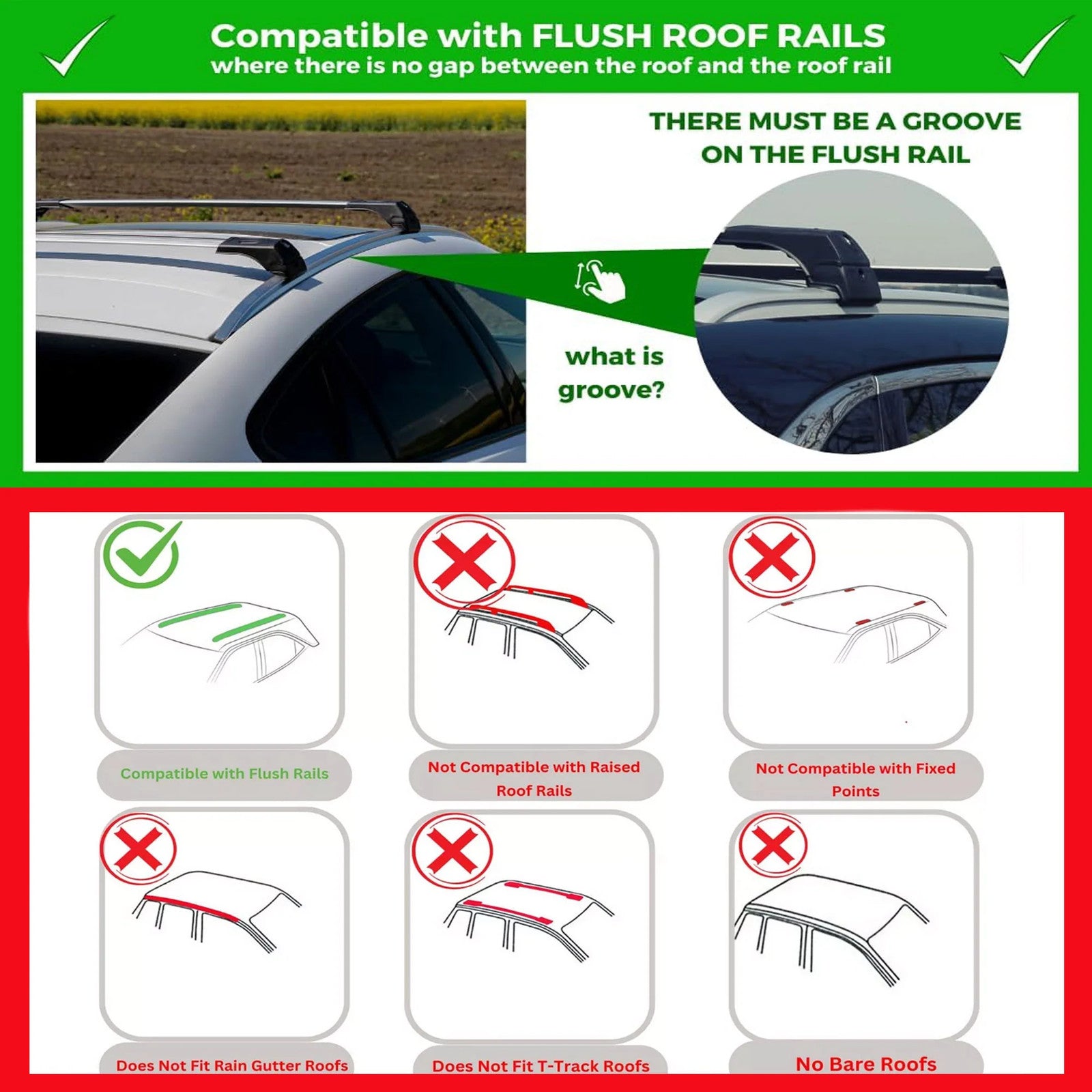 Compatible with FLUSH ROOF RAILS
where there is no gap between the roof and the roof rail

THERE MUST BE A GROOVE ON THE FLUSH RAIL

what is groove?

Compatible with Flush Rails

Not Compatible with Raised Roof Rails

Not Compatible with Fixed Points

Does Not Fit Rain Gutter Roofs

Does Not Fit T-Track Roofs

No Bare Roofs