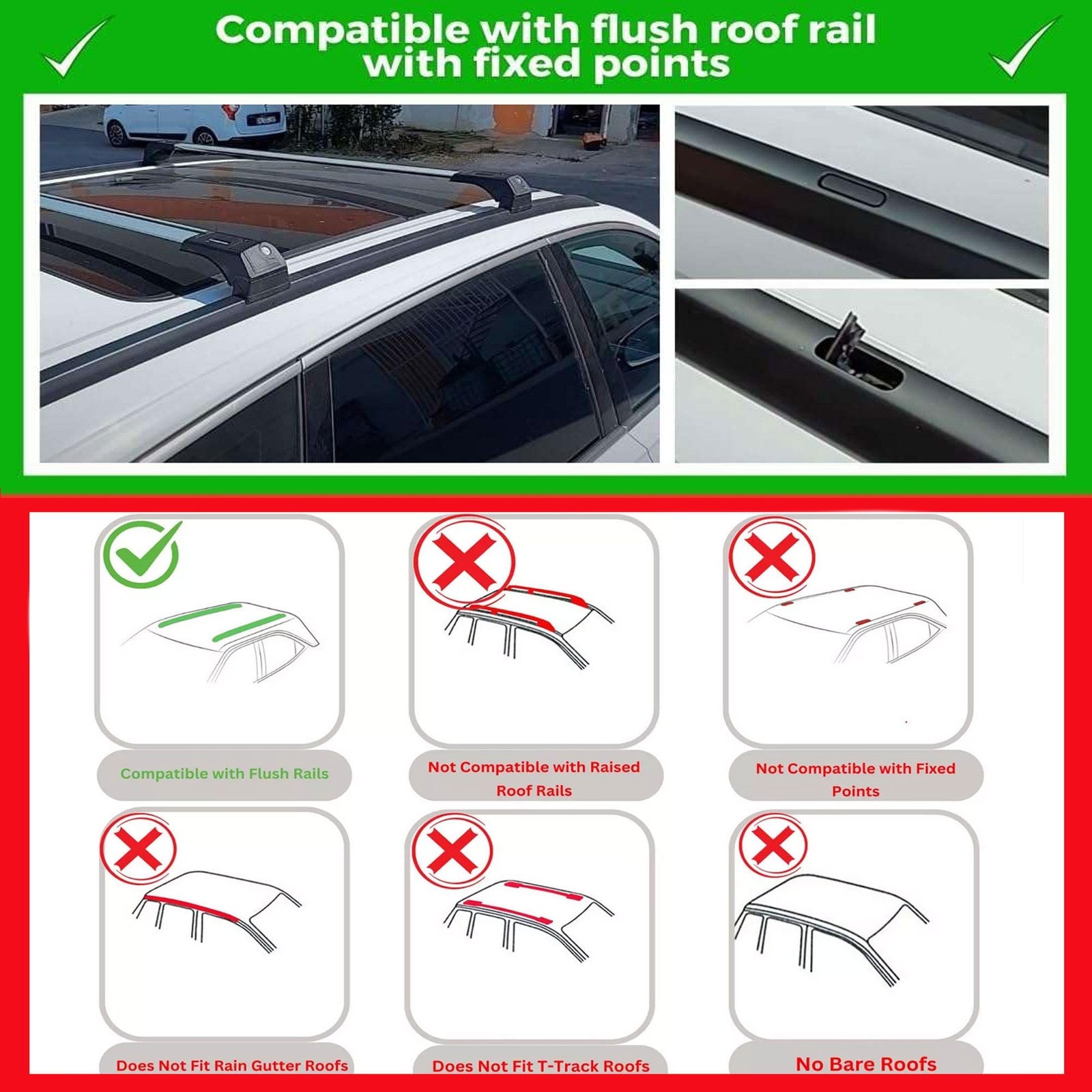 Compatible with flush roof rail with fixed points

Compatible with Flush Rails

Not Compatible with Raised Roof Rails

Not Compatible with Fixed Points

Does Not Fit Rain Gutter Roofs

Does Not Fit T-Track Roofs

No Bare Roofs