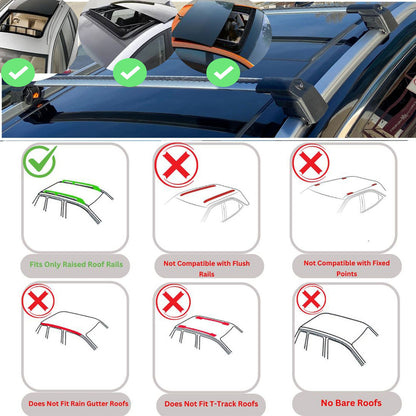 Fits Only Raised Roof Rails

Not Compatible with Flush Rails

Not Compatible with Fixed Points

Does Not Fit Rain Gutter Roofs

Does Not Fit T-Track Roofs

No Bare Roofs