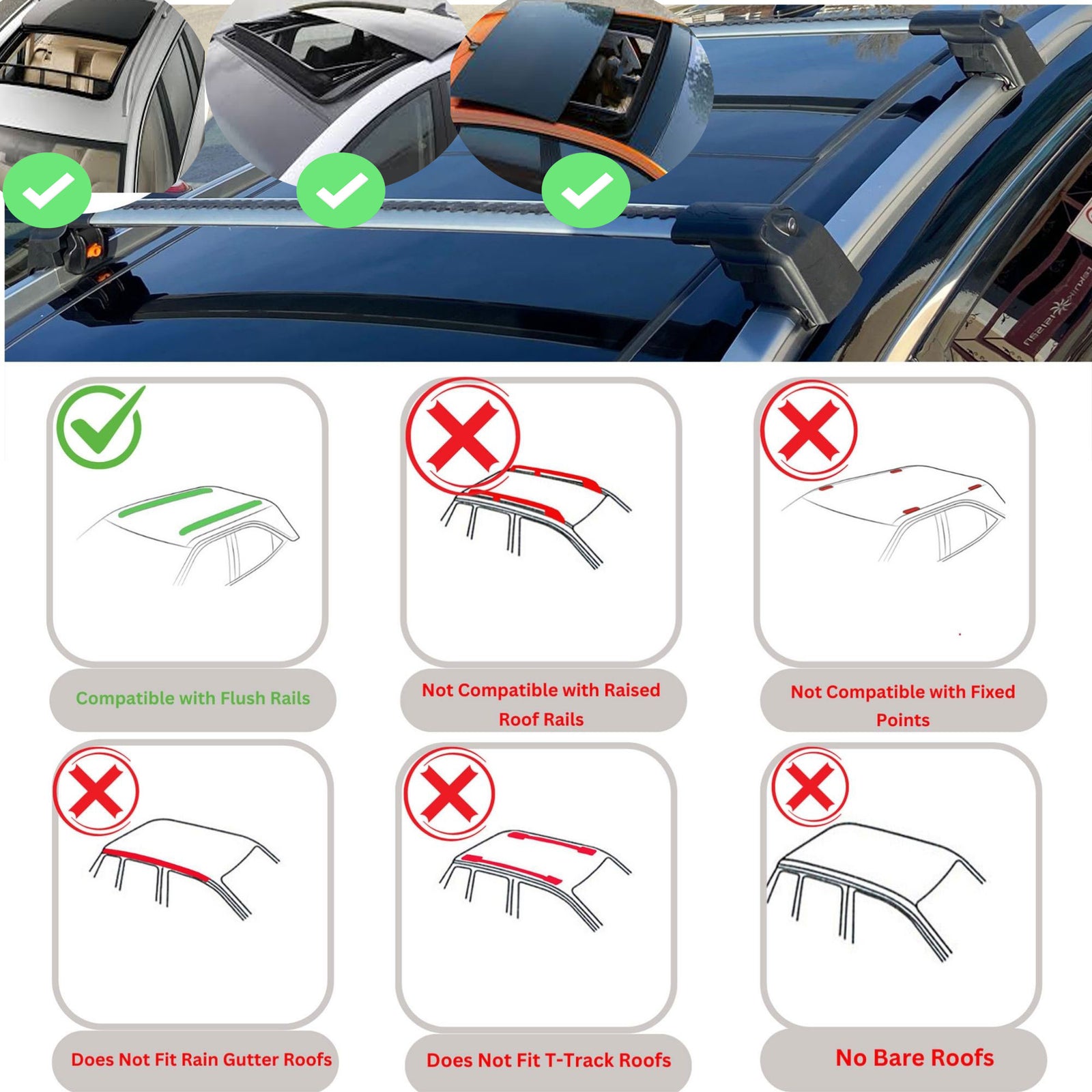 Compatible with Flush Rails

Not Compatible with Raised Roof Rails

Not Compatible with Fixed Points

Does Not Fit Rain Gutter Roofs

Does Not Fit T-Track Roofs

No Bare Roofs