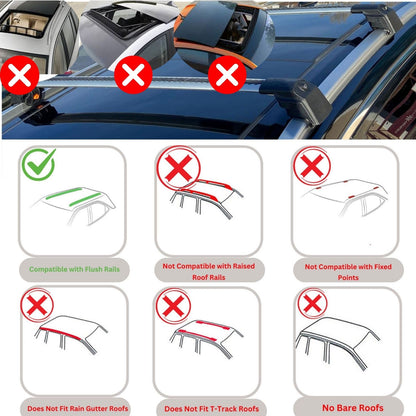 Compatible with Flush Rails

Not Compatible with Raised Roof Rails

Not Compatible with Fixed Points

Does Not Fit Rain Gutter Roofs

Does Not Fit T-Track Roofs

No Bare Roofs