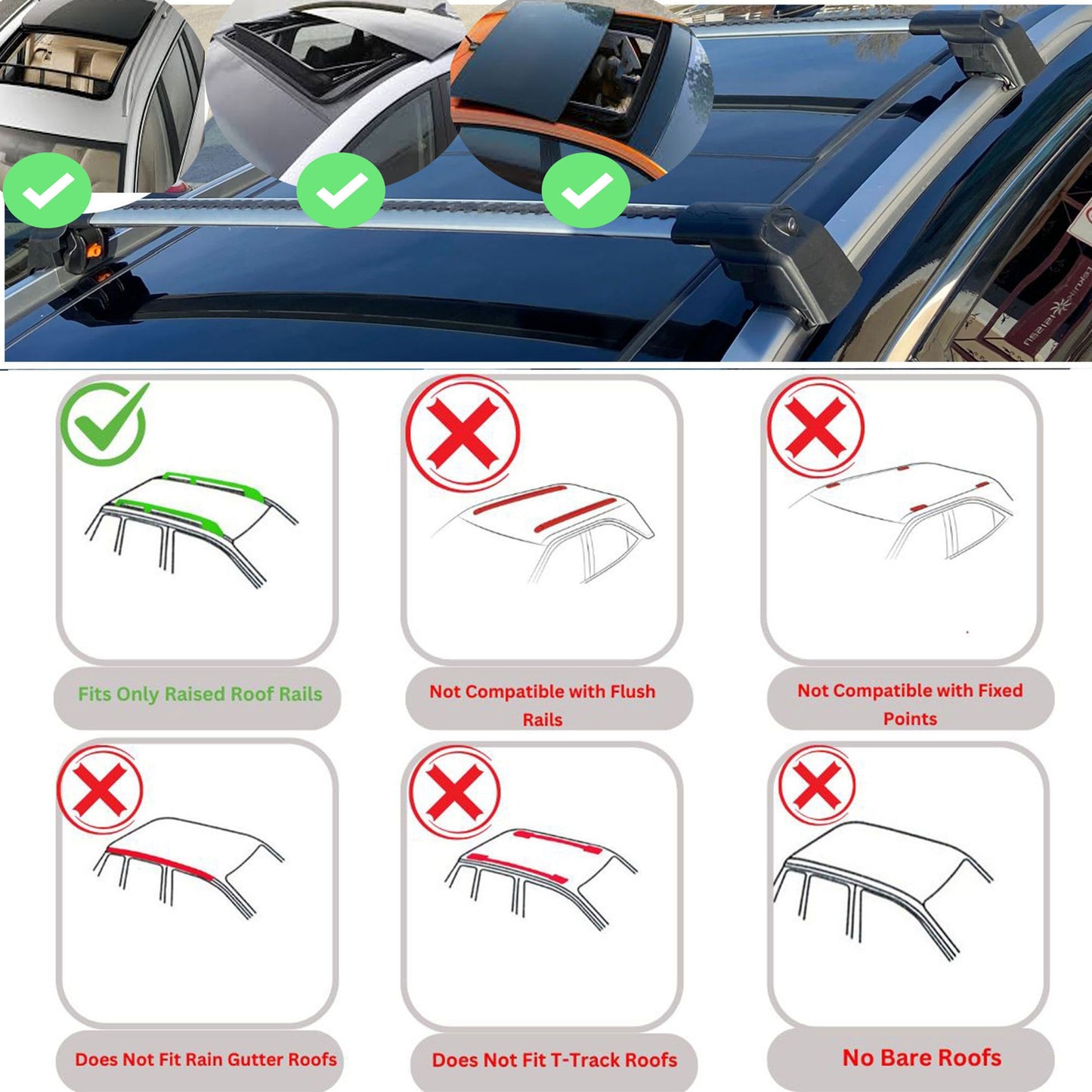 Fits Only Raised Roof Rails

Not Compatible with Flush Rails

Not Compatible with Fixed Points

Does Not Fit Rain Gutter Roofs

Does Not Fit T-Track Roofs

No Bare Roofs