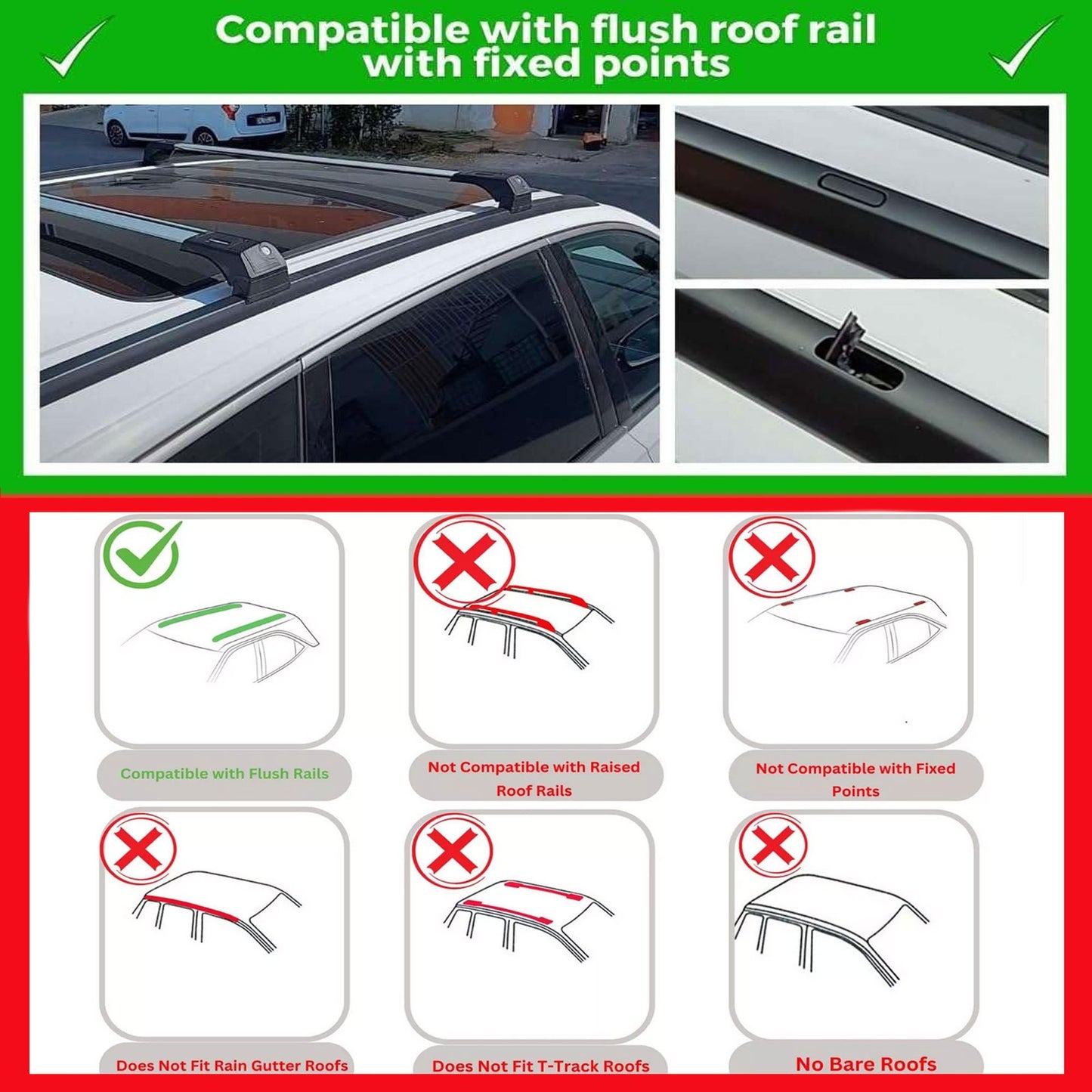 Compatible with flush roof rail with fixed points

Compatible with Flush Rails

Not Compatible with Raised Roof Rails

Not Compatible with Fixed Points

Does Not Fit Rain Gutter Roofs

Does Not Fit T-Track Roofs

No Bare Roofs