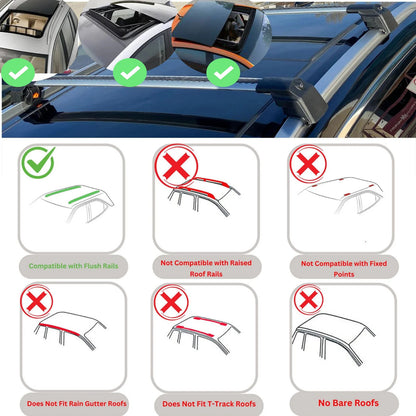 Compatible with Flush Rails

Not Compatible with Raised Roof Rails

Not Compatible with Fixed Points

Does Not Fit Rain Gutter Roofs

Does Not Fit T-Track Roofs

No Bare Roofs