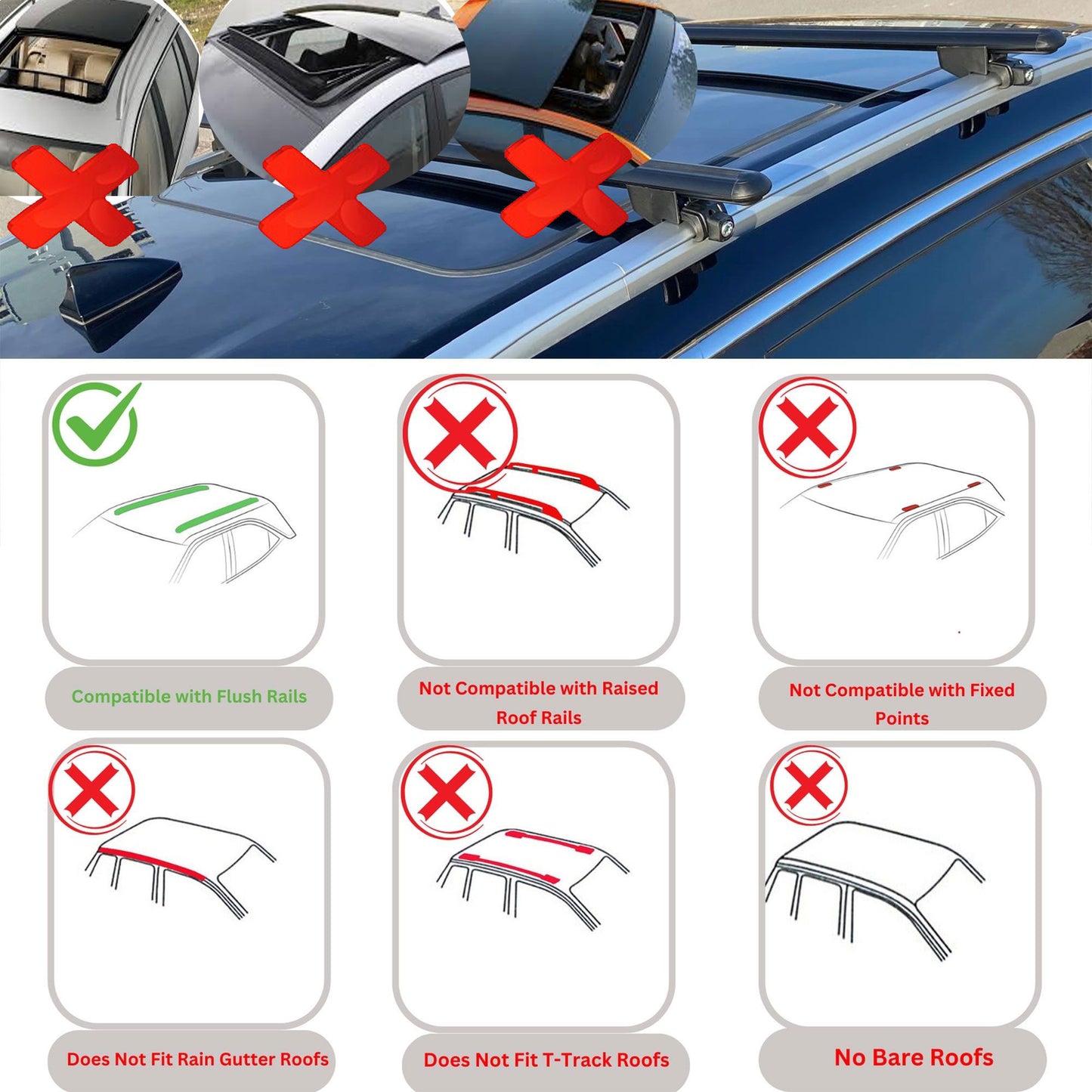 Compatible with Flush Rails

Not Compatible with Raised Roof Rails

Not Compatible with Fixed Points

Does Not Fit Rain Gutter Roofs

Does Not Fit T-Track Roofs

No Bare Roofs