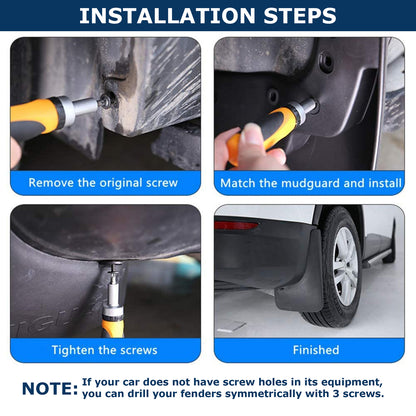 INSTALLATION STEPS

Remove the original screw

Match the mudguard and install

Tighten the screws

Finished

NOTE: If your car does not have screw holes in its equipment, you can drill your fenders symmetrically with 3 screws.