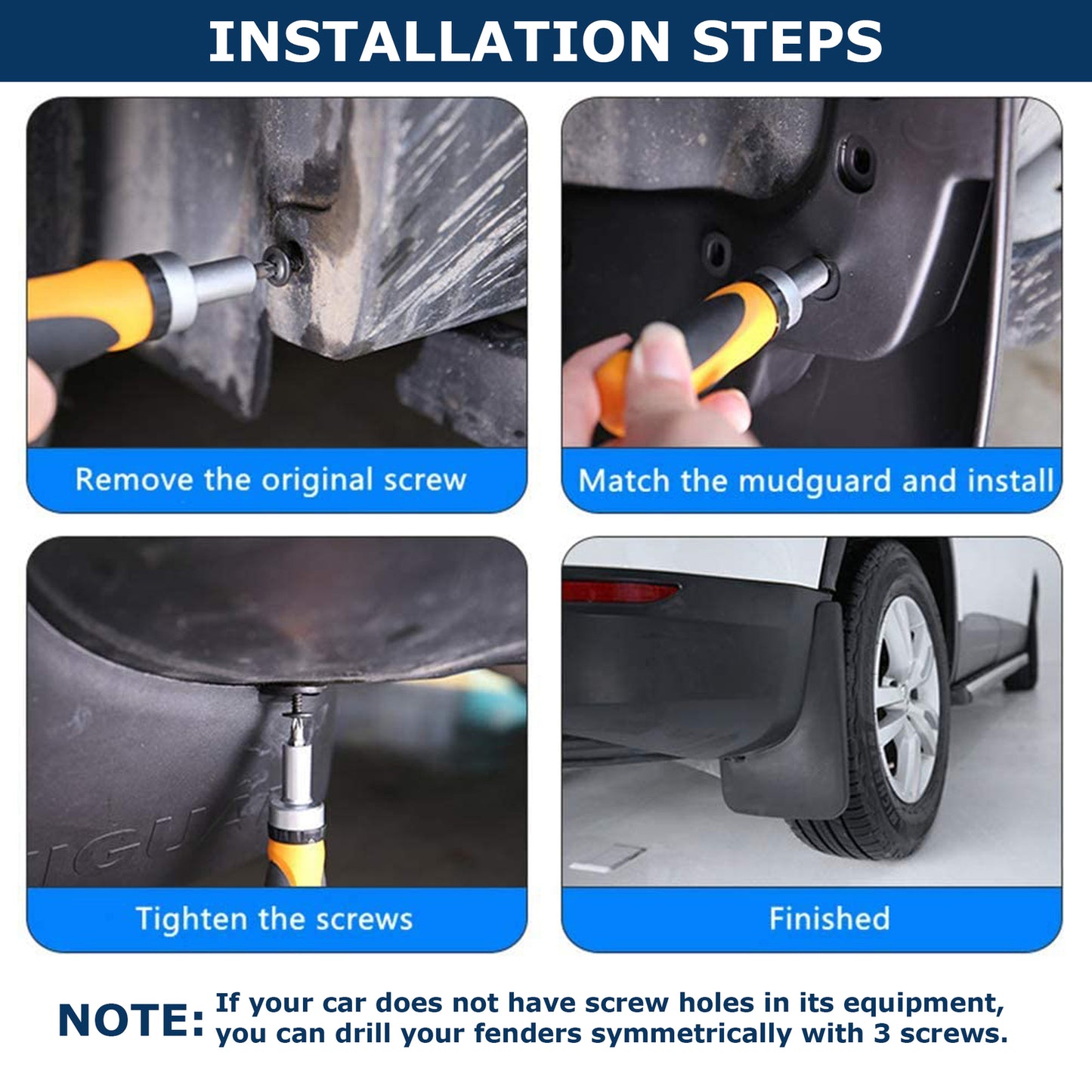 INSTALLATION STEPS

Remove the original screw

Match the mudguard and install

Tighten the screws

Finished

NOTE: If your car does not have screw holes in its equipment, you can drill your fenders symmetrically with 3 screws.