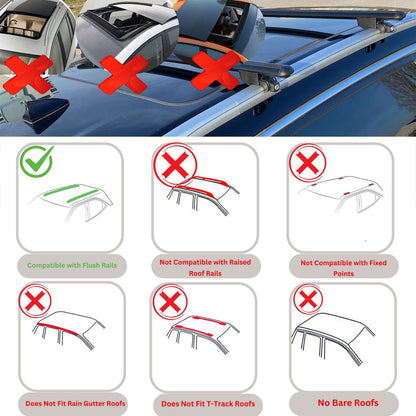 Compatible with Flush Rails

Not Compatible with Raised Roof Rails

Not Compatible with Fixed Points

Does Not Fit Rain Gutter Roofs

Does Not Fit T-Track Roofs

No Bare Roofs