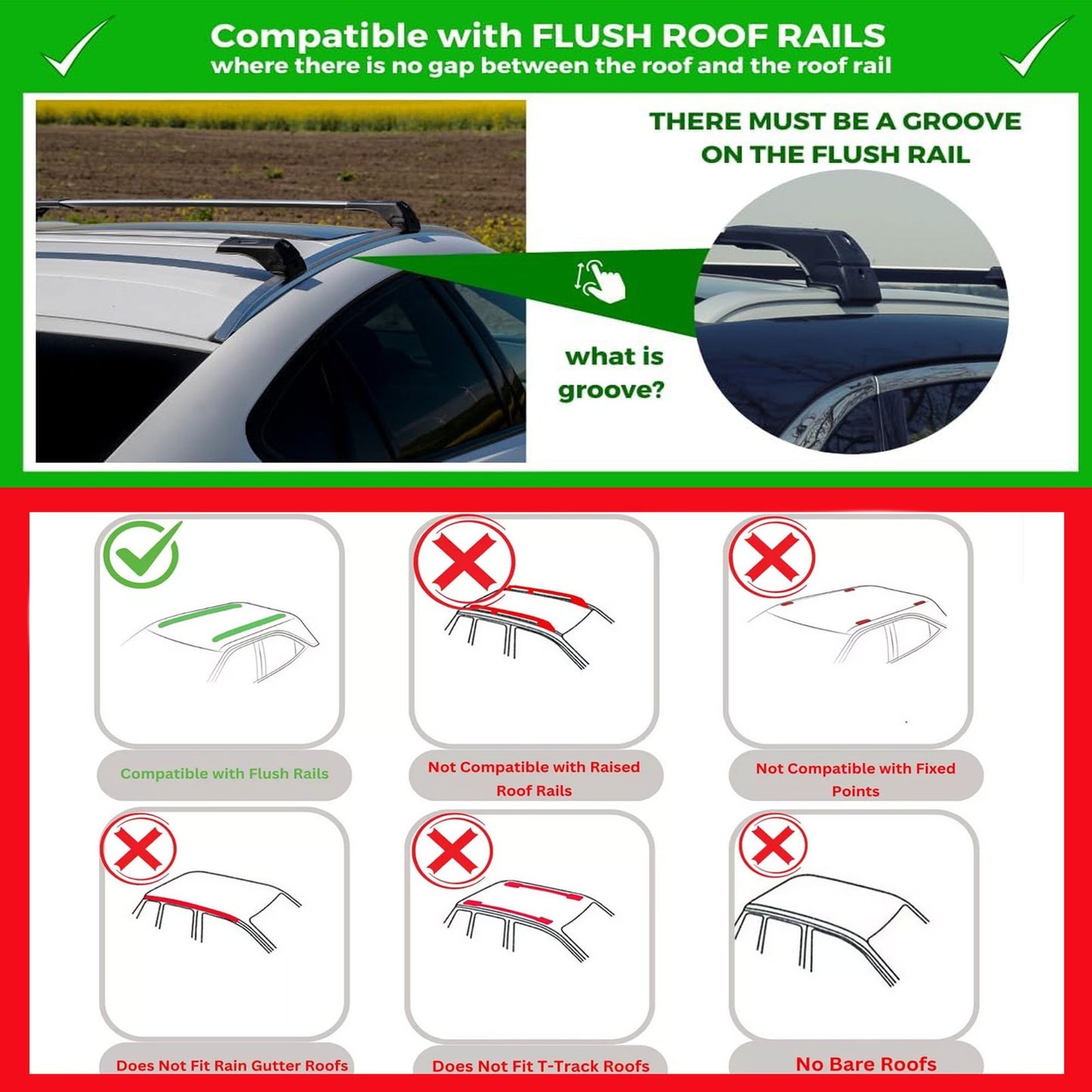 Compatible with FLUSH ROOF RAILS
where there is no gap between the roof and the roof rail

THERE MUST BE A GROOVE ON THE FLUSH RAIL

what is groove?

Compatible with Flush Rails

Not Compatible with Raised Roof Rails

Not Compatible with Fixed Points

Does Not Fit Rain Gutter Roofs

Does Not Fit T-Track Roofs

No Bare Roofs