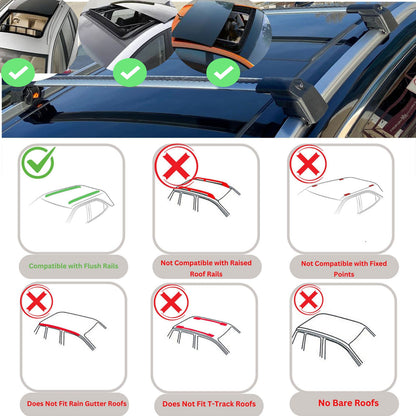 Compatible with Flush Rails

Not Compatible with Raised Roof Rails

Not Compatible with Fixed Points

Does Not Fit Rain Gutter Roofs

Does Not Fit T-Track Roofs

No Bare Roofs