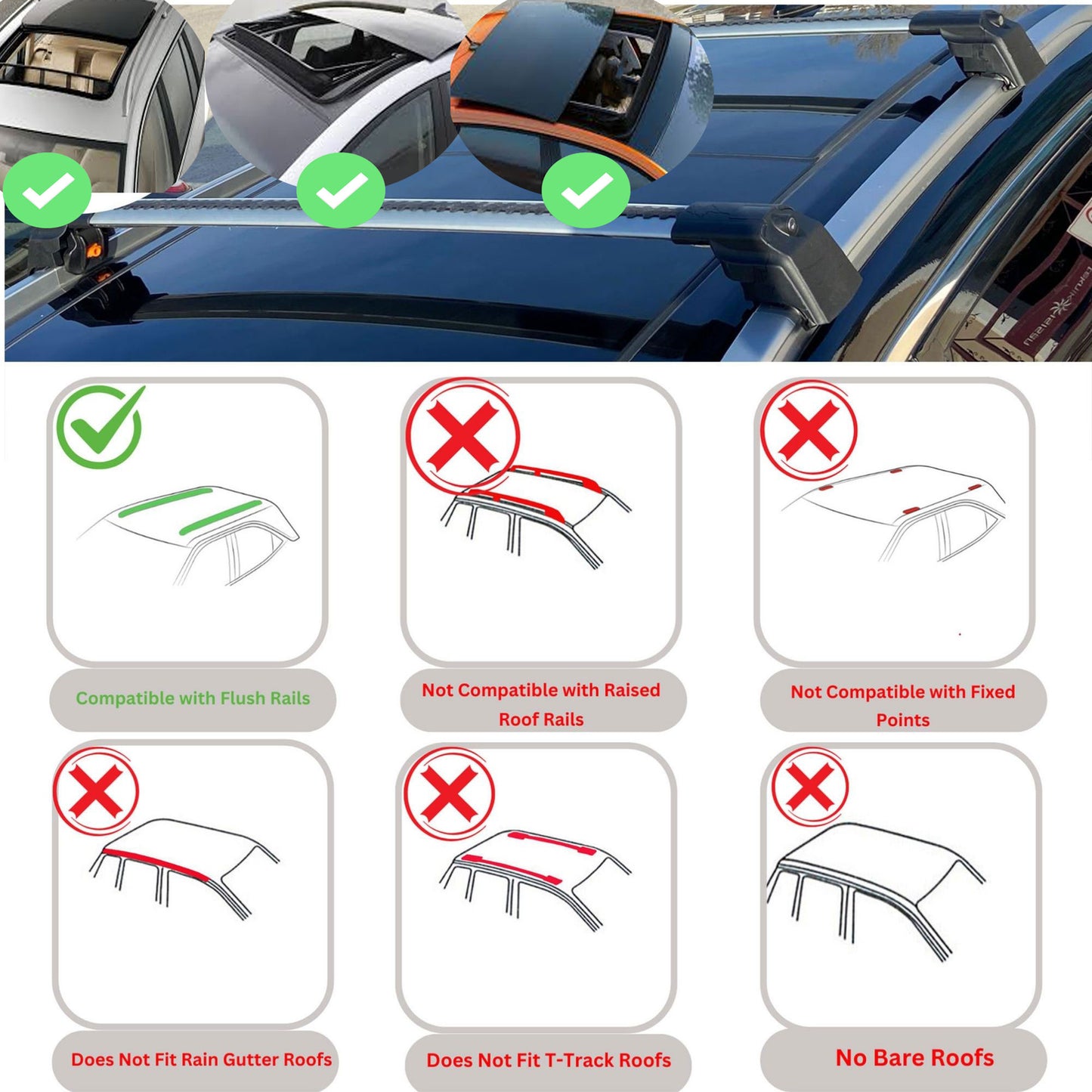 Compatible with Flush Rails

Not Compatible with Raised Roof Rails

Not Compatible with Fixed Points

Does Not Fit Rain Gutter Roofs

Does Not Fit T-Track Roofs

No Bare Roofs